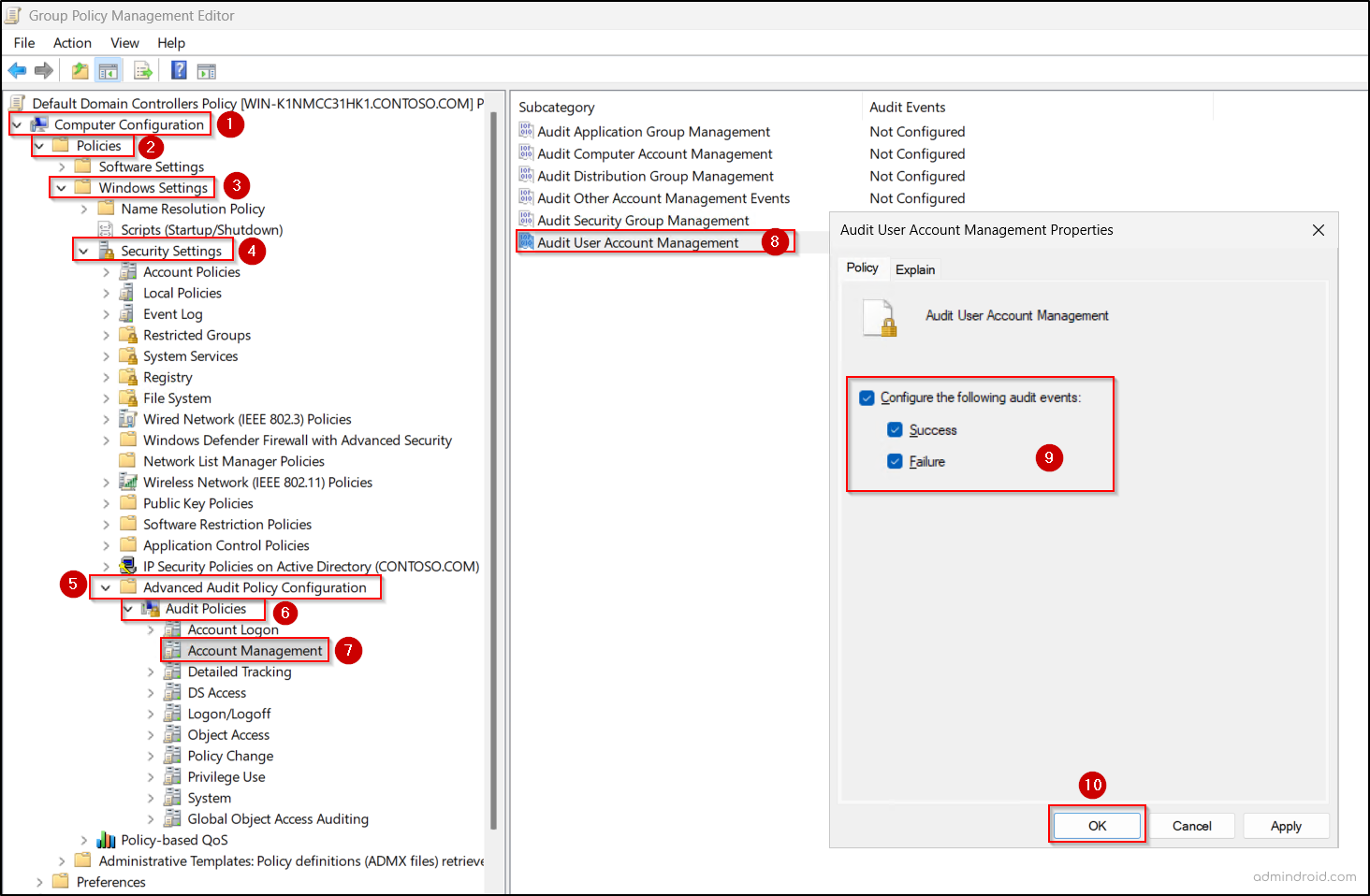 Group Policy Management Editor

File Action View Help

Default Domain Controllers Policy [WIN-K1NMCC31HK1.CONTOSO.COM] P
Computer Configuration 1
Policies 2
Software Settings
Windows Settings 3
Name Resolution Policy
Scripts (Startup/Shutdown)
Security Settings 4
Account Policies
Local Policies
Event Log
Restricted Groups
System Services
Registry
File System
Wired Network (IEEE 802.3) Policies
Windows Defender Firewall with Advanced Security
Network List Manager Policies
Wireless Network (IEEE 802.11) Policies
Public Key Policies
Software Restriction Policies
Application Control Policies
IP Security Policies on Active Directory (CONTOSO.COM)
5 Advanced Audit Policy Configuration
Audit Policies 6
Account Logon
Account Management 7
Detailed Tracking
DS Access
Logon/Logoff
Object Access
Policy Change
Privilege Use
System
Global Object Access Auditing
Policy-based QoS
Administrative Templates: Policy definitions (ADMX files) retrieve
Preferences

| Subcategory | Audit Events |
|---|---|
| Audit Application Group Management | Not Configured |
| Audit Computer Account Management | Not Configured |
| Audit Distribution Group Management | Not Configured |
| Audit Other Account Management Events | Not Configured |
| Audit Security Group Management | |
| Audit User Account Management 8 | |

Audit User Account Management Properties

Policy Explain

Audit User Account Management

Configure the following audit events:
Success
Failure
9

10
OK Cancel Apply

admindroid.com